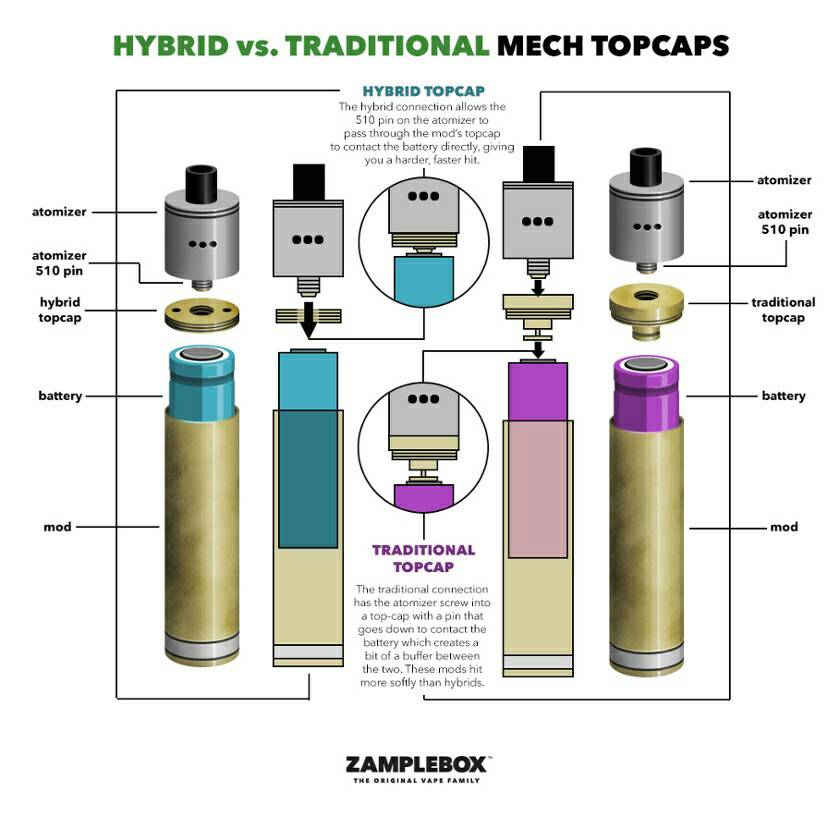 HYBRID vs. TRADITIONAL MECH TOPCAPS

HYBRID TOPCAP
The hybrid connection allows the 510 pin on the atomizer to pass through the mod's topcap to contact the battery directly, giving you a harder, faster hit.

atomizer

atomizer 510 pin

hybrid topcap

battery

mod

atomizer

atomizer 510 pin

traditional topcap

battery

mod

TRADITIONAL TOPCAP
The traditional connection has the atomizer screw into a top-cap with a pin that goes down to contact the battery which creates a bit of a buffer between the two. These mods hit more softly than hybrids.

ZAMPLEBOX™
THE ORIGINAL VAPE FAMILY