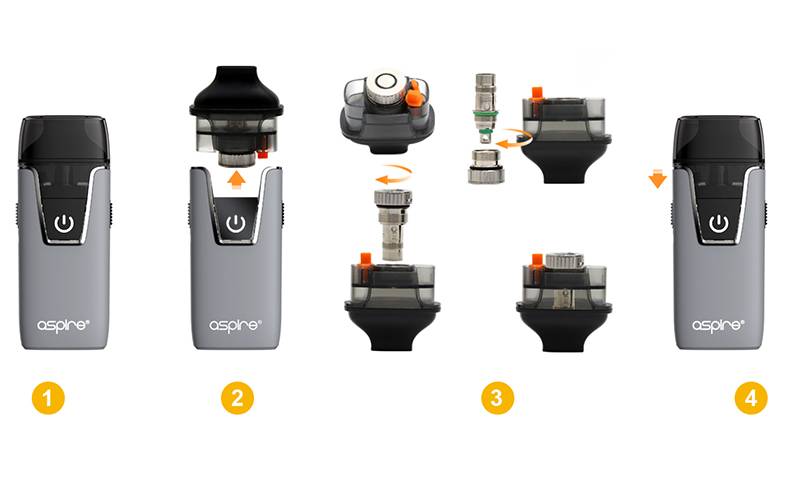 aspire®

aspire®

aspire®

1

2

3

4