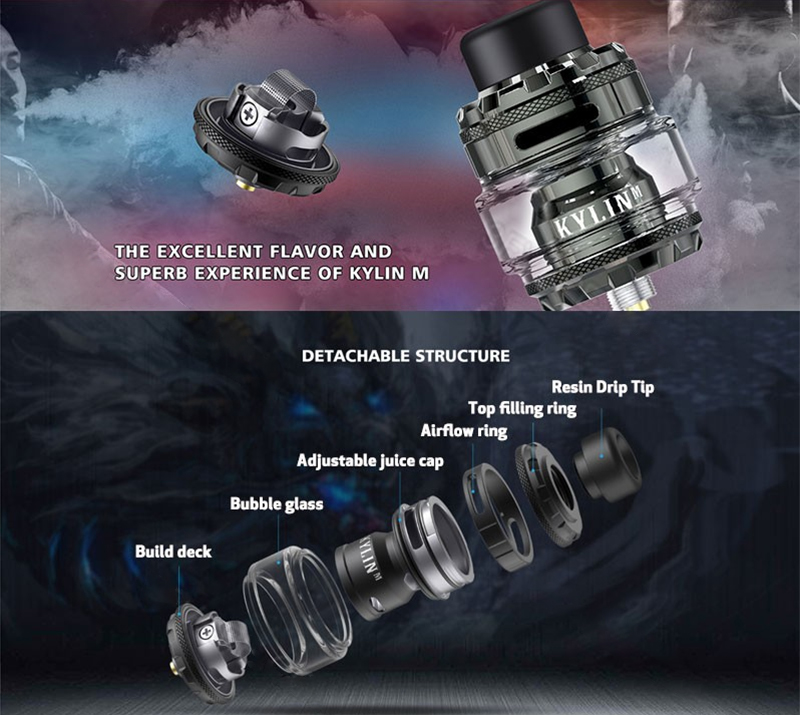 KYLIN M

THE EXCELLENT FLAVOR AND SUPERB EXPERIENCE OF KYLIN M

DETACHABLE STRUCTURE

Resin Drip Tip

Top filling ring

Airflow ring

Adjustable juice cap

Bubble glass

Build deck

KYLIN M