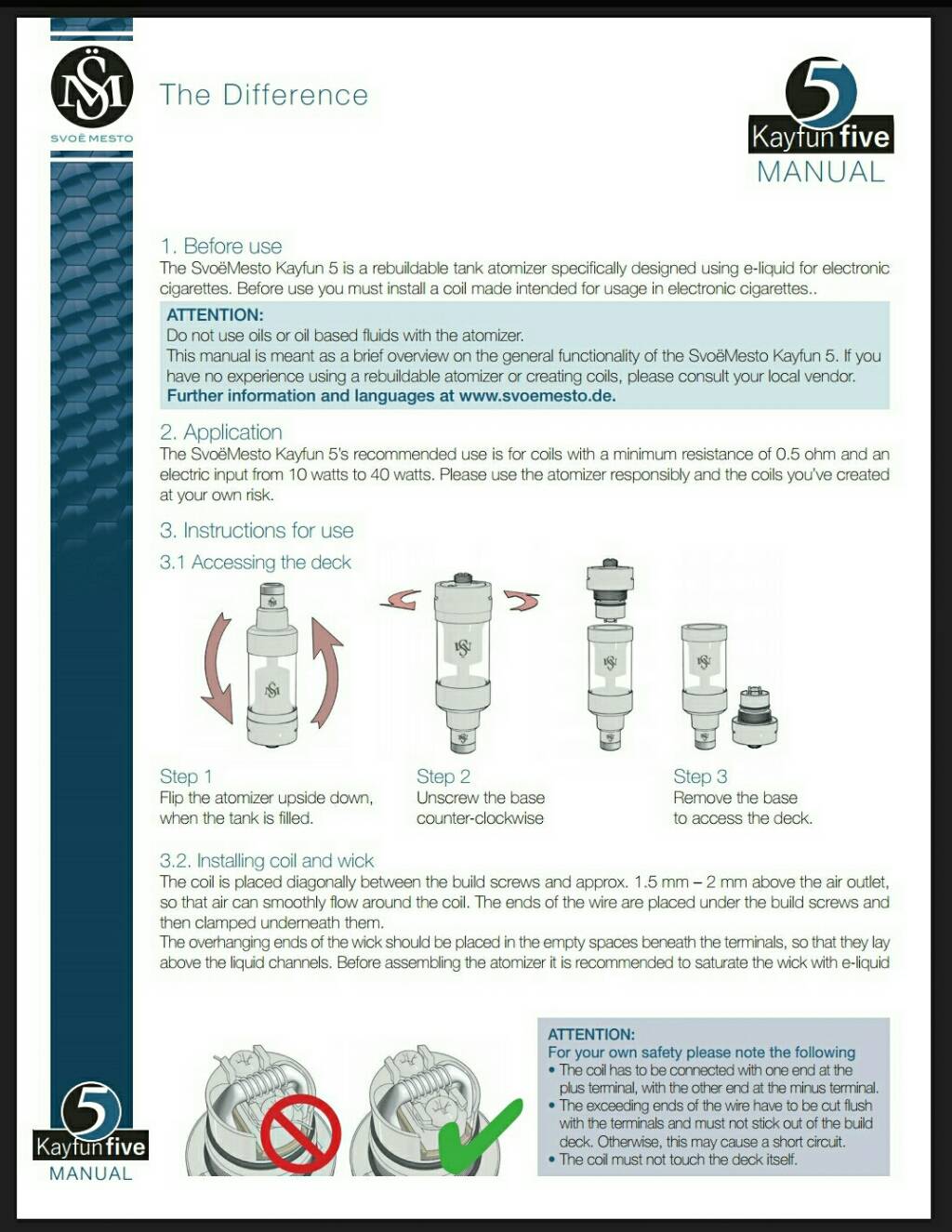 SM
SVOË MESTO

The Difference

5
Kayfun five
MANUAL

1. Before use
The SvoëMesto Kayfun 5 is a rebuildable tank atomizer specifically designed using e-liquid for electronic cigarettes. Before use you must install a coil made intended for usage in electronic cigarettes..

ATTENTION:
Do not use oils or oil based fluids with the atomizer.
This manual is meant as a brief overview on the general functionality of the SvoëMesto Kayfun 5. If you have no experience using a rebuildable atomizer or creating coils, please consult your local vendor.
Further information and languages at www.svoemesto.de.

2. Application
The SvoëMesto Kayfun 5's recommended use is for coils with a minimum resistance of 0.5 ohm and an electric input from 10 watts to 40 watts. Please use the atomizer responsibly and the coils you've created at your own risk.

3. Instructions for use
3.1 Accessing the deck

Step 1
Flip the atomizer upside down, when the tank is filled.

Step 2
Unscrew the base counter-clockwise

Step 3
Remove the base to access the deck.

3.2. Installing coil and wick
The coil is placed diagonally between the build screws and approx. 1.5 mm – 2 mm above the air outlet, so that air can smoothly flow around the coil. The ends of the wire are placed under the build screws and then clamped underneath them.
The overhanging ends of the wick should be placed in the empty spaces beneath the terminals, so that they lay above the liquid channels. Before assembling the atomizer it is recommended to saturate the wick with e-liquid

ATTENTION:
For your own safety please note the following
• The coil has to be connected with one end at the plus terminal, with the other end at the minus terminal.
• The exceeding ends of the wire have to be cut flush with the terminals and must not stick out of the build deck. Otherwise, this may cause a short circuit.
• The coil must not touch the deck itself.

5
Kayfun five
MANUAL